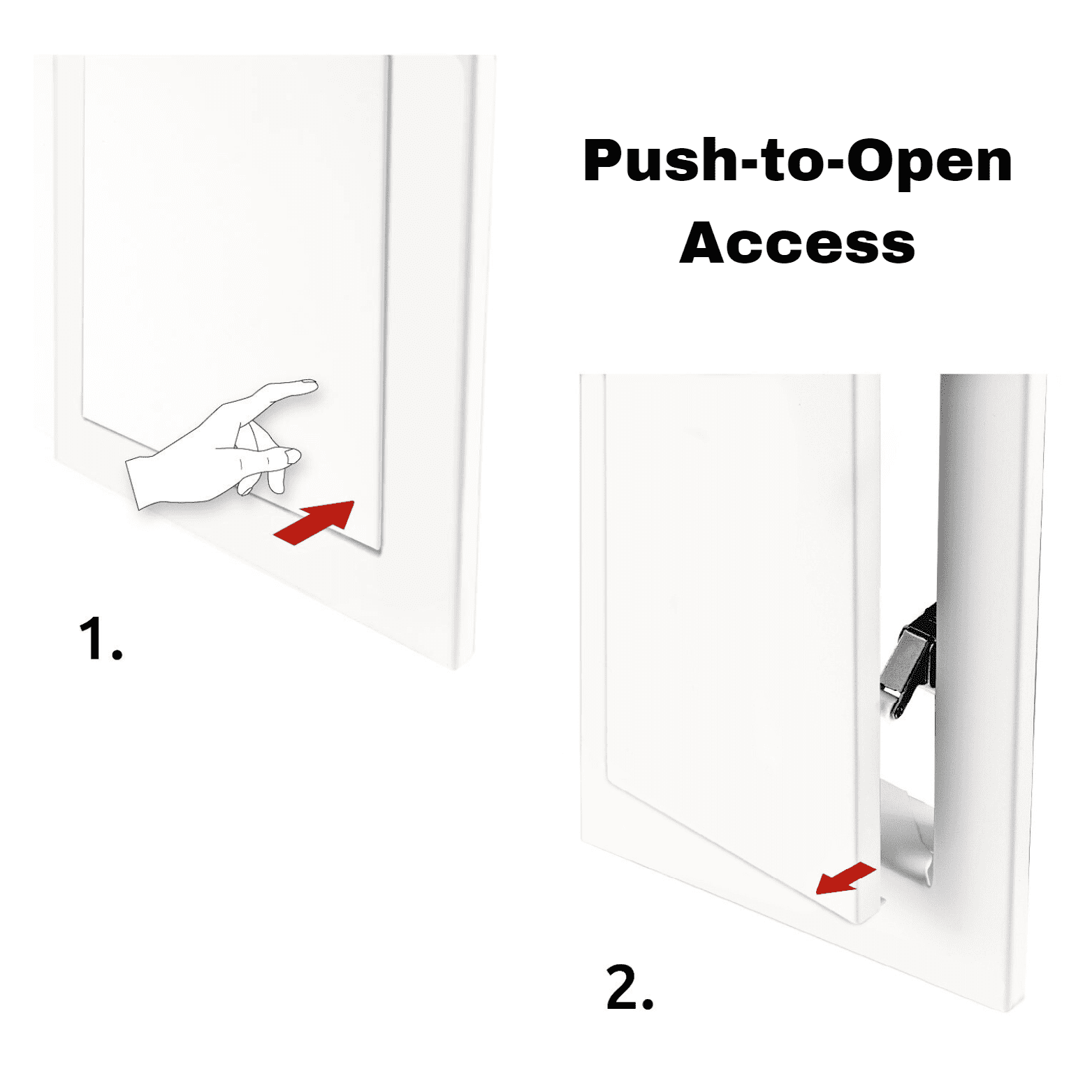 Push-to-Open Access

1.

2.