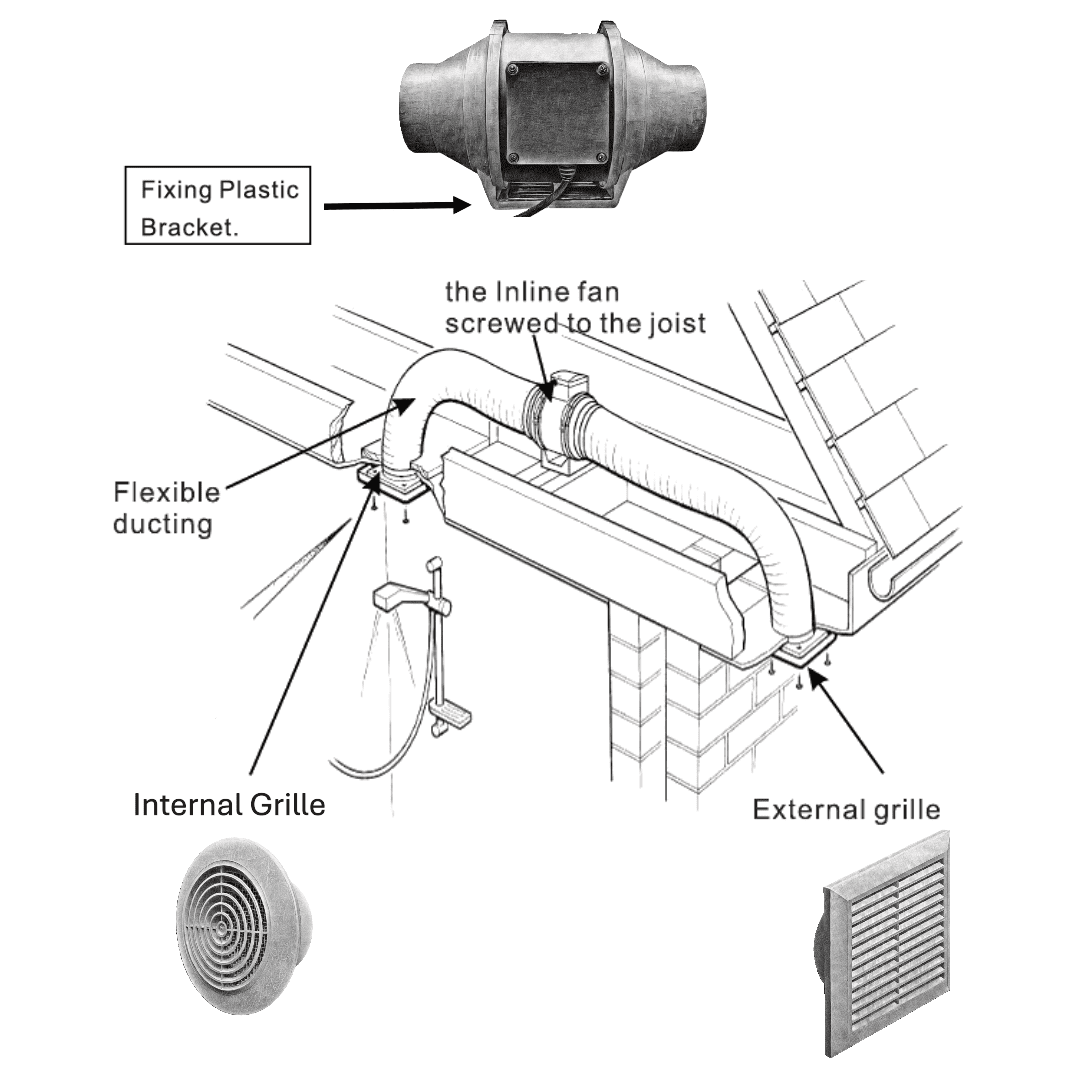 Fixing Plastic Bracket.

the Inline fan screwed to the joist

Flexible ducting

Internal Grille

External grille