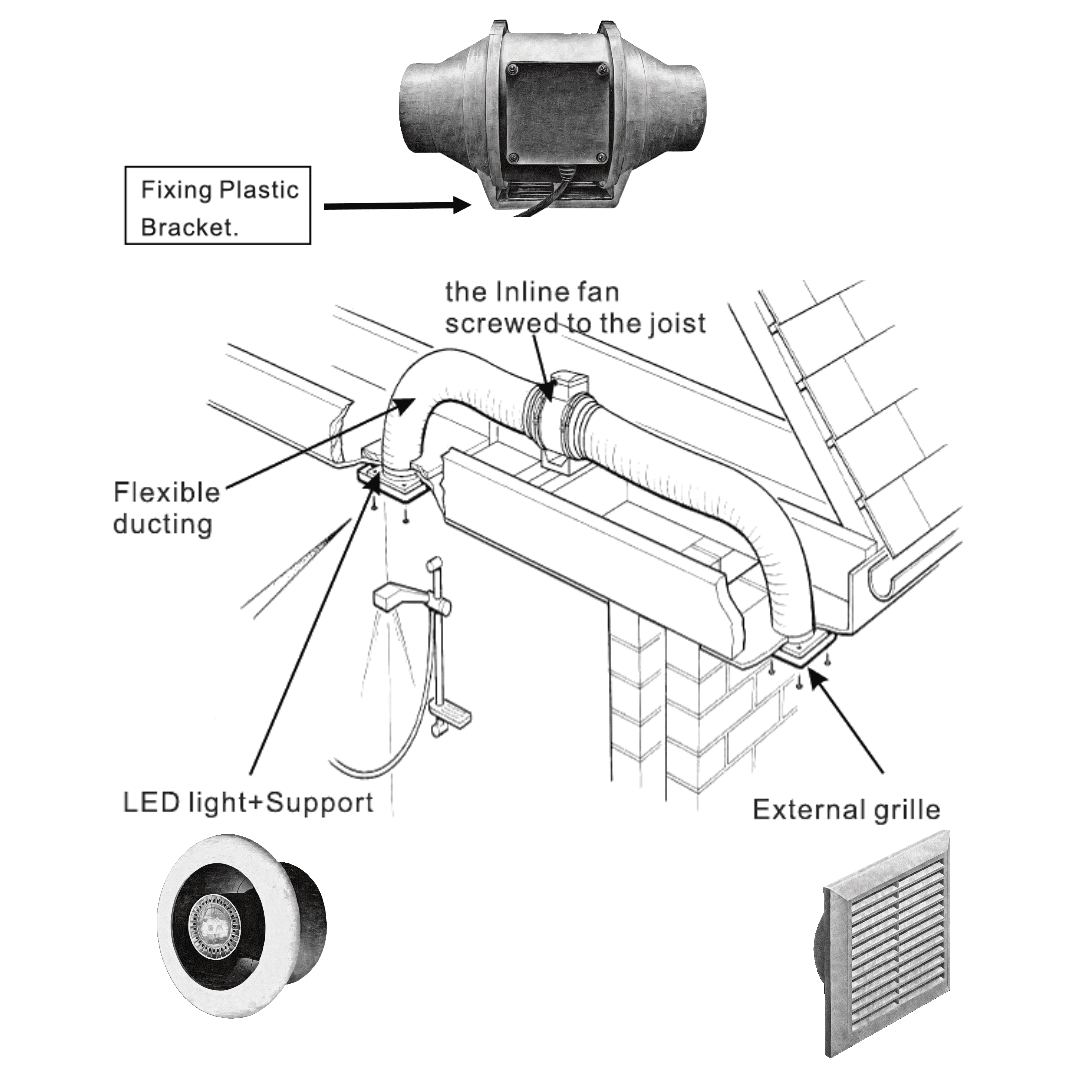 Fixing Plastic Bracket.

the Inline fan screwed to the joist

Flexible ducting

LED light+Support

External grille