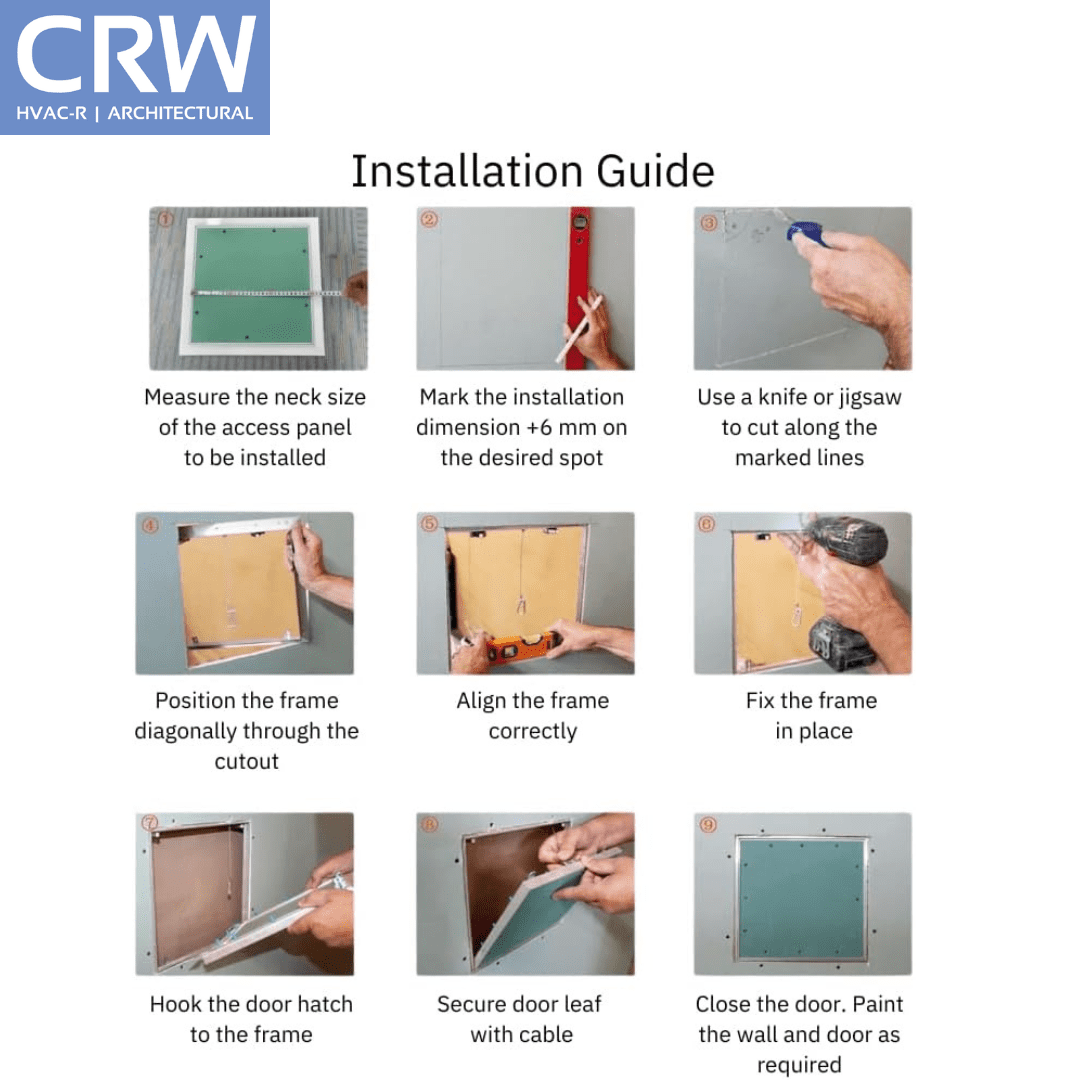 CRW
HVAC-R | ARCHITECTURAL

Installation Guide

①
Measure the neck size of the access panel to be installed

②
Mark the installation dimension +6 mm on the desired spot

③
Use a knife or jigsaw to cut along the marked lines

④
Position the frame diagonally through the cutout

⑤
Align the frame correctly

⑥
Fix the frame in place

⑦
Hook the door hatch to the frame

⑧
Secure door leaf with cable

⑨
Close the door. Paint the wall and door as required