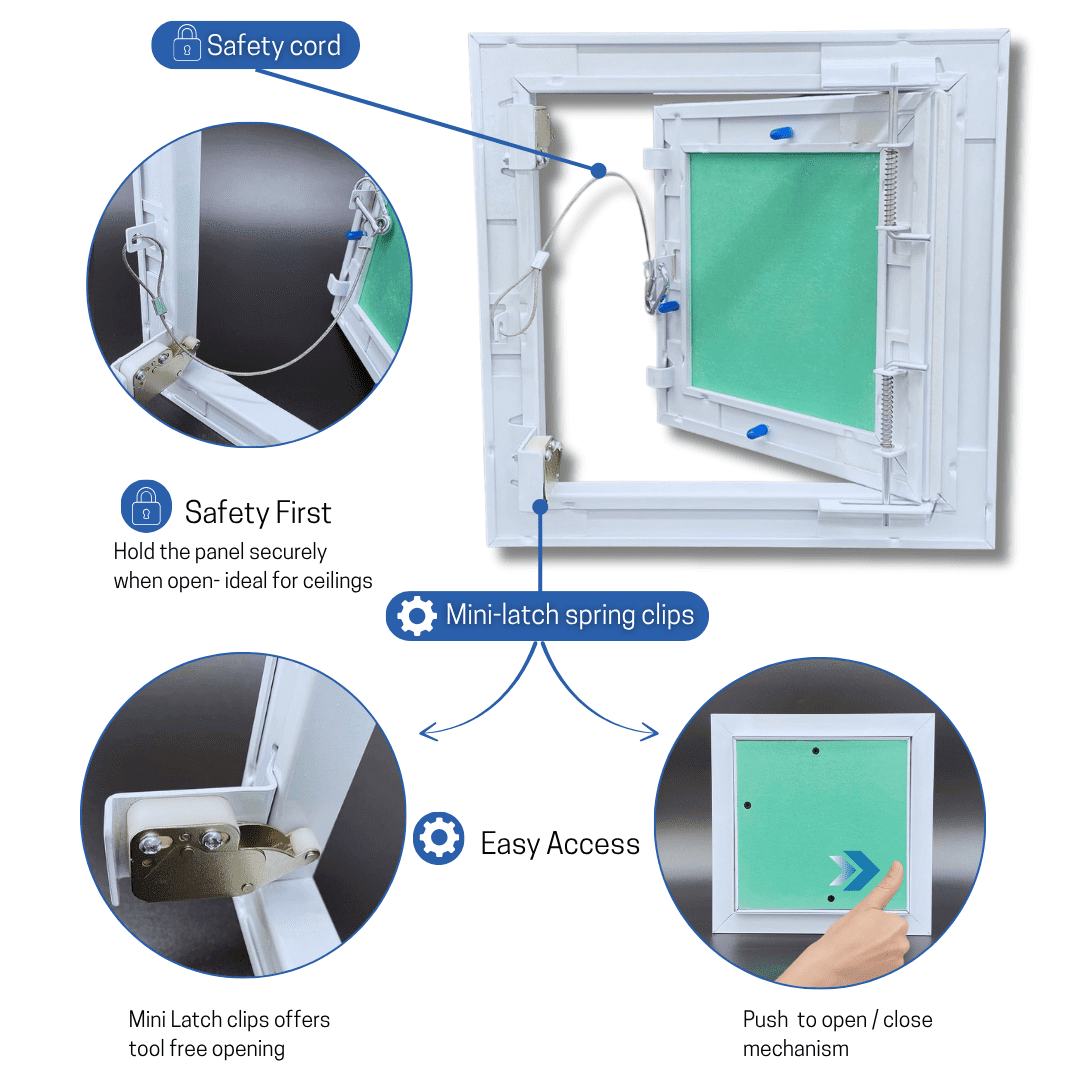 Safety cord

Safety First
Hold the panel securely when open- ideal for ceilings

Mini-latch spring clips

Easy Access

Mini Latch clips offers tool free opening

Push to open / close mechanism