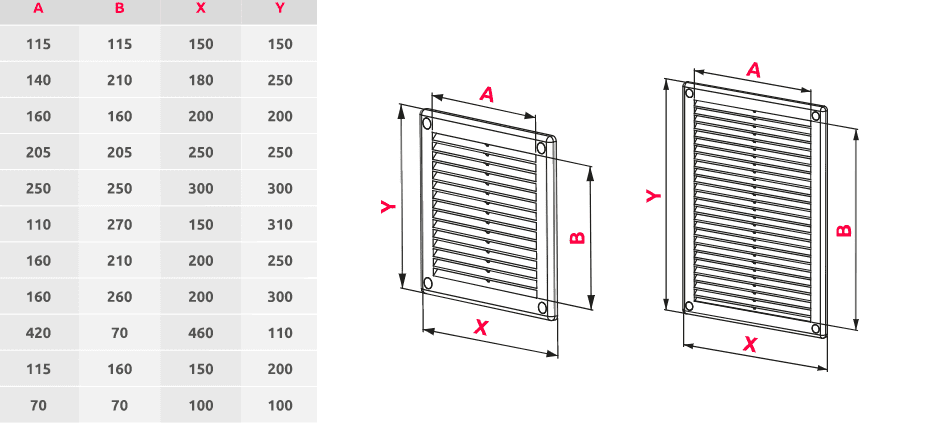 | A | B | X | Y |
|---|---|---|---|
| 115 | 115 | 150 | 150 |
| 140 | 210 | 180 | 250 |
| 160 | 160 | 200 | 200 |
| 205 | 205 | 250 | 250 |
| 250 | 250 | 300 | 300 |
| 110 | 270 | 150 | 310 |
| 160 | 210 | 200 | 250 |
| 160 | 260 | 200 | 300 |
| 420 | 70 | 460 | 110 |
| 115 | 160 | 150 | 200 |
| 70 | 70 | 100 | 100 |

A
Y
B
X

A
Y
B
X