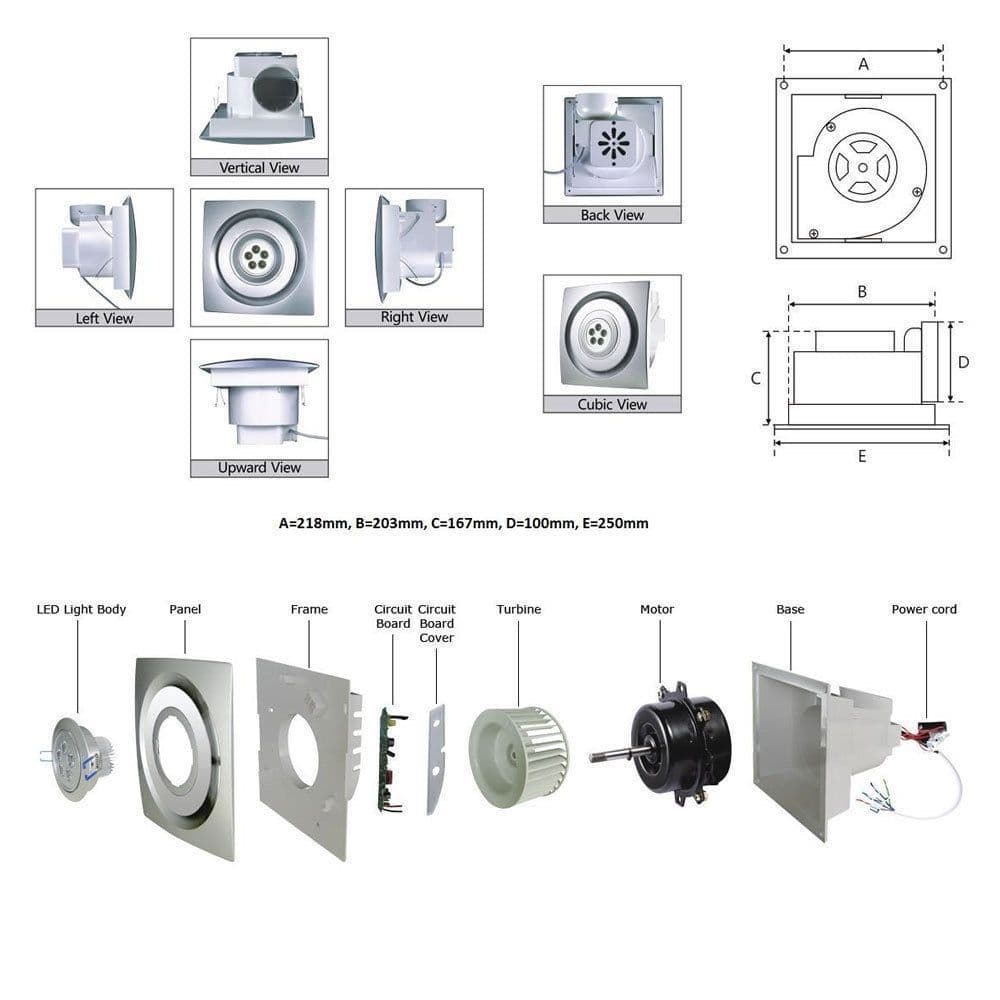 Vertical View

Left View

Right View

Upward View

Back View

Cubic View

A

B

C

D

E

A=218mm, B=203mm, C=167mm, D=100mm, E=250mm

LED Light Body

Panel

Frame

Circuit Board

Circuit Board Cover

Turbine

Motor

Base

Power cord